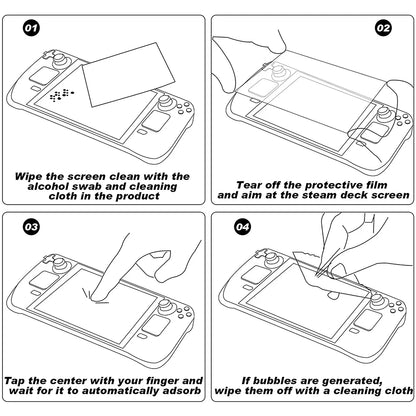 01

Wipe the screen clean with the alcohol swab and cleaning cloth in the product

02

Tear off the protective film and aim at the steam deck screen

03

Tap the center with your finger and wait for it to automatically adsorb

04

If bubbles are generated, wipe them off with a cleaning cloth